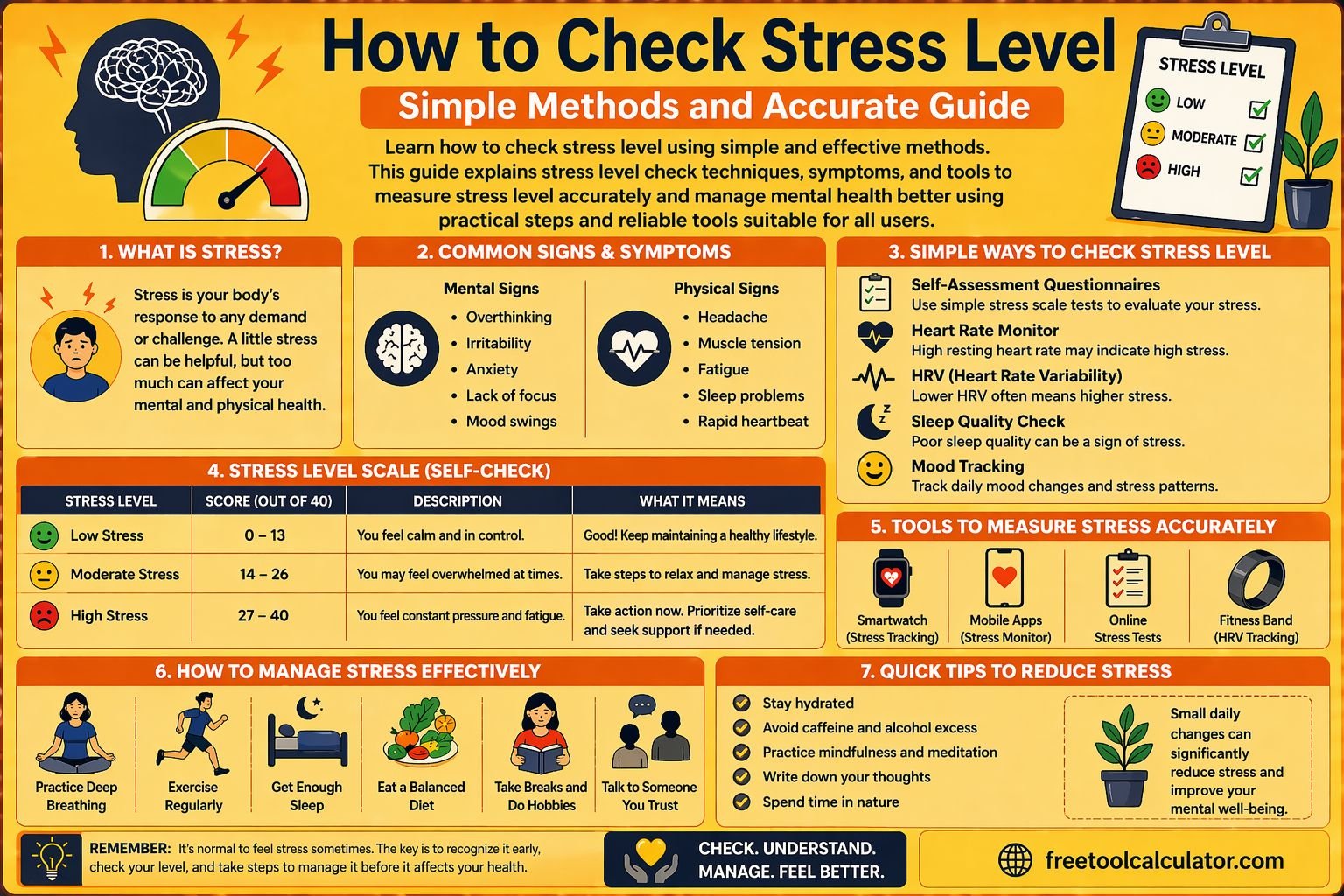 How to Check Stress Level

Simple Methods and Accurate Guide

Learn how to check stress level using simple and effective methods. This guide explains stress level check techniques, symptoms, and tools to measure stress level accurately and manage mental health better using practical steps and reliable tools suitable for all users.

STRESS LEVEL
LOW
MODERATE
HIGH

1. WHAT IS STRESS?

Stress is your body's response to any demand or challenge. A little stress can be helpful, but too much can affect your mental and physical health.

2. COMMON SIGNS & SYMPTOMS

Mental Signs
- Overthinking
- Irritability
- Anxiety
- Lack of focus
- Mood swings

Physical Signs
- Headache
- Muscle tension
- Fatigue
- Sleep problems
- Rapid heartbeat

3. SIMPLE WAYS TO CHECK STRESS LEVEL

Self-Assessment Questionnaires
Use simple stress scale tests to evaluate your stress.

Heart Rate Monitor
High resting heart rate may indicate high stress.

HRV (Heart Rate Variability)
Lower HRV often means higher stress.

Sleep Quality Check
Poor sleep quality can be a sign of stress.

Mood Tracking
Track daily mood changes and stress patterns.

4. STRESS LEVEL SCALE (SELF-CHECK)

| STRESS LEVEL | SCORE (OUT OF 40) | DESCRIPTION | WHAT IT MEANS |
|---|---|---|---|
| Low Stress | 0 – 13 | You feel calm and in control. | Good! Keep maintaining a healthy lifestyle. |
| Moderate Stress | 14 – 26 | You may feel overwhelmed at times. | Take steps to relax and manage stress. |
| High Stress | 27 – 40 | You feel constant pressure and fatigue. | Take action now. Prioritize self-care and seek support if needed. |

5. TOOLS TO MEASURE STRESS ACCURATELY

Smartwatch (Stress Tracking)
Mobile Apps (Stress Monitor)
Online Stress Tests
Fitness Band (HRV Tracking)

6. HOW TO MANAGE STRESS EFFECTIVELY

Practice Deep Breathing
Exercise Regularly
Get Enough Sleep
Eat a Balanced Diet
Take Breaks and Do Hobbies
Talk to Someone You Trust

7. QUICK TIPS TO REDUCE STRESS

Stay hydrated
Avoid caffeine and alcohol excess
Practice mindfulness and meditation
Write down your thoughts
Spend time in nature

Small daily changes can significantly reduce stress and improve your mental well-being.

REMEMBER: It's normal to feel stress sometimes. The key is to recognize it early, check your level, and take steps to manage it before it affects your health.

CHECK. UNDERSTAND. MANAGE. FEEL BETTER.

freetoolcalculator.com